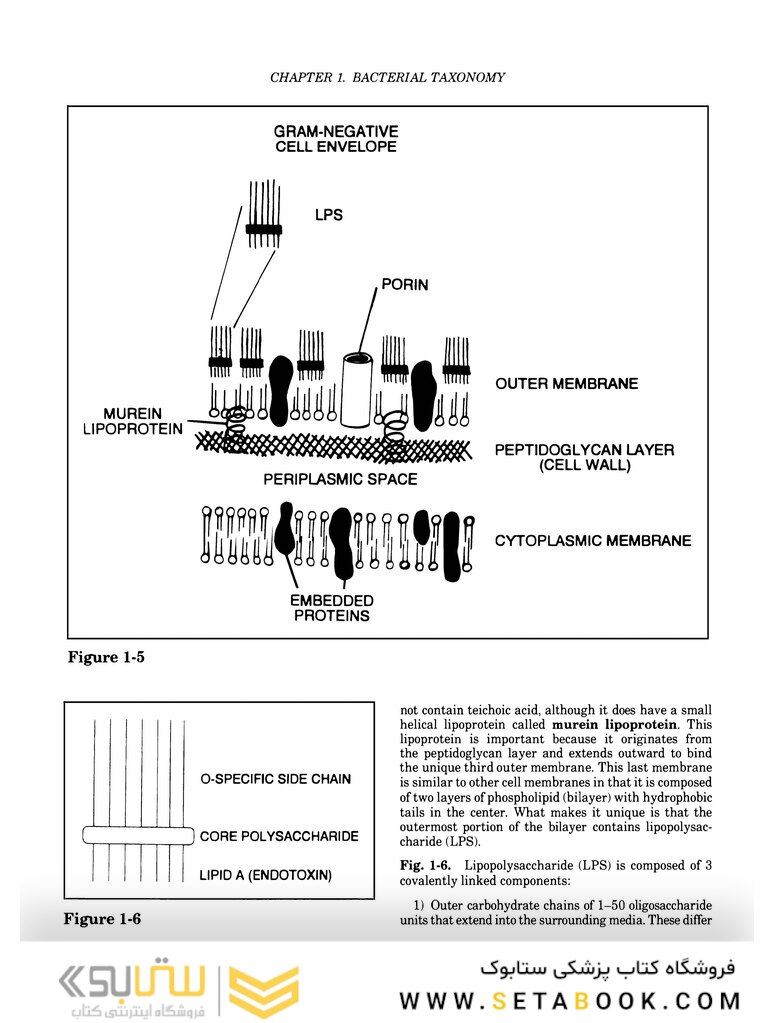 CHAPTER 1. BACTERIAL TAXONOMY

GRAM-NEGATIVE CELL ENVELOPE

LPS

PORIN

OUTER MEMBRANE

MUREIN LIPOPROTEIN

PEPTIDOGLYCAN LAYER (CELL WALL)

PERIPLASMIC SPACE

CYTOPLASMIC MEMBRANE

EMBEDDED PROTEINS

Figure 1-5

O-SPECIFIC SIDE CHAIN

CORE POLYSACCHARIDE

LIPID A (ENDOTOXIN)

Figure 1-6

not contain teichoic acid, although it does have a small helical lipoprotein called **murein lipoprotein**. This lipoprotein is important because it originates from the peptidoglycan layer and extends outward to bind the unique third outer membrane. This last membrane is similar to other cell membranes in that it is composed of two layers of phospholipid (bilayer) with hydrophobic tails in the center. What makes it unique is that the outermost portion of the bilayer contains lipopolysaccharide (LPS).

**Fig. 1-6.** Lipopolysaccharide (LPS) is composed of 3 covalently linked components:

1) Outer carbohydrate chains of 1–50 oligosaccharide units that extend into the surrounding media. These differ

ستابوک
فروشگاه اینترنتی کتاب

فروشگاه کتاب پزشکی ستابوک
WWW.SETABOOK.COM