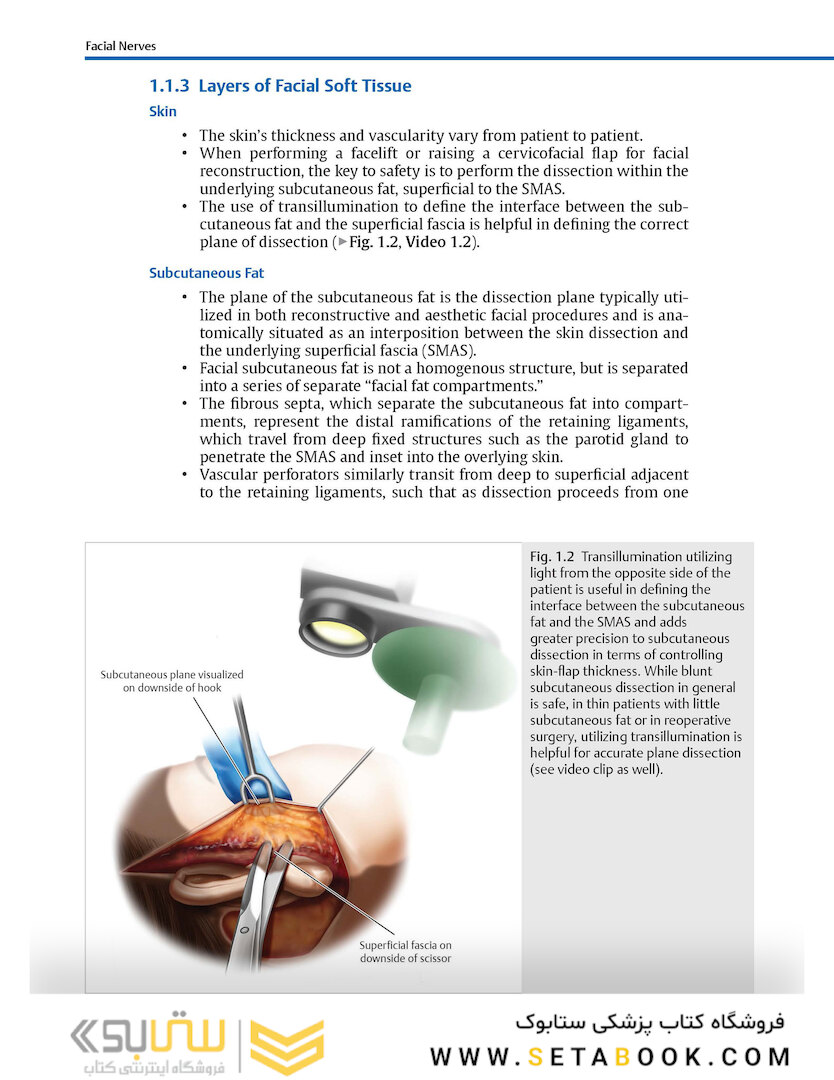 Facial Nerves

1.1.3 Layers of Facial Soft Tissue

Skin

• The skin's thickness and vascularity vary from patient to patient.
• When performing a facelift or raising a cervicofacial flap for facial reconstruction, the key to safety is to perform the dissection within the underlying subcutaneous fat, superficial to the SMAS.
• The use of transillumination to define the interface between the subcutaneous fat and the superficial fascia is helpful in defining the correct plane of dissection (▶Fig. 1.2, Video 1.2).

Subcutaneous Fat

• The plane of the subcutaneous fat is the dissection plane typically utilized in both reconstructive and aesthetic facial procedures and is anatomically situated as an interposition between the skin dissection and the underlying superficial fascia (SMAS).
• Facial subcutaneous fat is not a homogenous structure, but is separated into a series of separate "facial fat compartments."
• The fibrous septa, which separate the subcutaneous fat into compartments, represent the distal ramifications of the retaining ligaments, which travel from deep fixed structures such as the parotid gland to penetrate the SMAS and inset into the overlying skin.
• Vascular perforators similarly transit from deep to superficial adjacent to the retaining ligaments, such that as dissection proceeds from one

Subcutaneous plane visualized on downside of hook

Superficial fascia on downside of scissor

Fig. 1.2 Transillumination utilizing light from the opposite side of the patient is useful in defining the interface between the subcutaneous fat and the SMAS and adds greater precision to subcutaneous dissection in terms of controlling skin-flap thickness. While blunt subcutaneous dissection in general is safe, in thin patients with little subcutaneous fat or in reoperative surgery, utilizing transillumination is helpful for accurate plane dissection (see video clip as well).

ستابوک
فروشگاه اینترنتی کتاب

فروشگاه کتاب پزشکی ستابوک
WWW.SETABOOK.COM