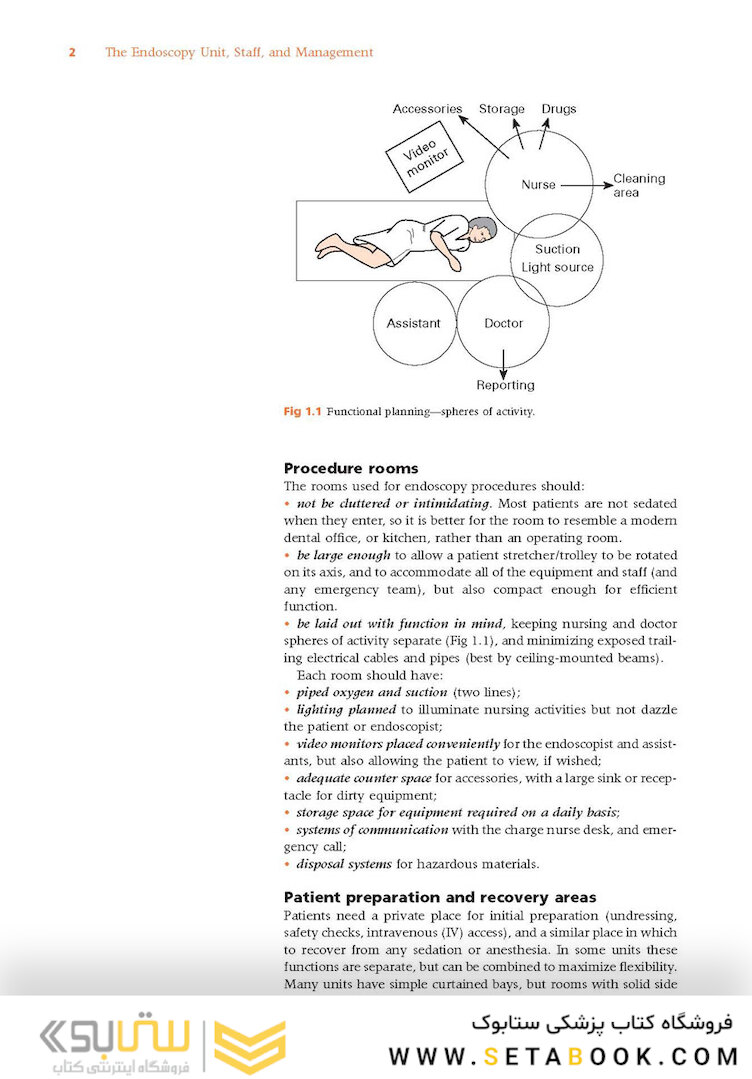 2 The Endoscopy Unit, Staff, and Management

Accessories Storage Drugs

Video monitor

Nurse

Cleaning area

Suction

Light source

Assistant

Doctor

Reporting

Fig 1.1 Functional planning—spheres of activity.

Procedure rooms

The rooms used for endoscopy procedures should:

• not be cluttered or intimidating. Most patients are not sedated when they enter, so it is better for the room to resemble a modern dental office, or kitchen, rather than an operating room.

• be large enough to allow a patient stretcher/trolley to be rotated on its axis, and to accommodate all of the equipment and staff (and any emergency team), but also compact enough for efficient function.

• be laid out with function in mind, keeping nursing and doctor spheres of activity separate (Fig 1.1), and minimizing exposed trailing electrical cables and pipes (best by ceiling-mounted beams).

Each room should have:

• piped oxygen and suction (two lines);

• lighting planned to illuminate nursing activities but not dazzle the patient or endoscopist;

• video monitors placed conveniently for the endoscopist and assistants, but also allowing the patient to view, if wished;

• adequate counter space for accessories, with a large sink or receptacle for dirty equipment;

• storage space for equipment required on a daily basis;

• systems of communication with the charge nurse desk, and emergency call;

• disposal systems for hazardous materials.

Patient preparation and recovery areas

Patients need a private place for initial preparation (undressing, safety checks, intravenous (IV) access), and a similar place in which to recover from any sedation or anesthesia. In some units these functions are separate, but can be combined to maximize flexibility. Many units have simple curtained bays, but rooms with solid side

ستابوک
فروشگاه اینترنتی کتاب

فروشگاه کتاب پزشکی ستابوک
WWW.SETABOOK.COM