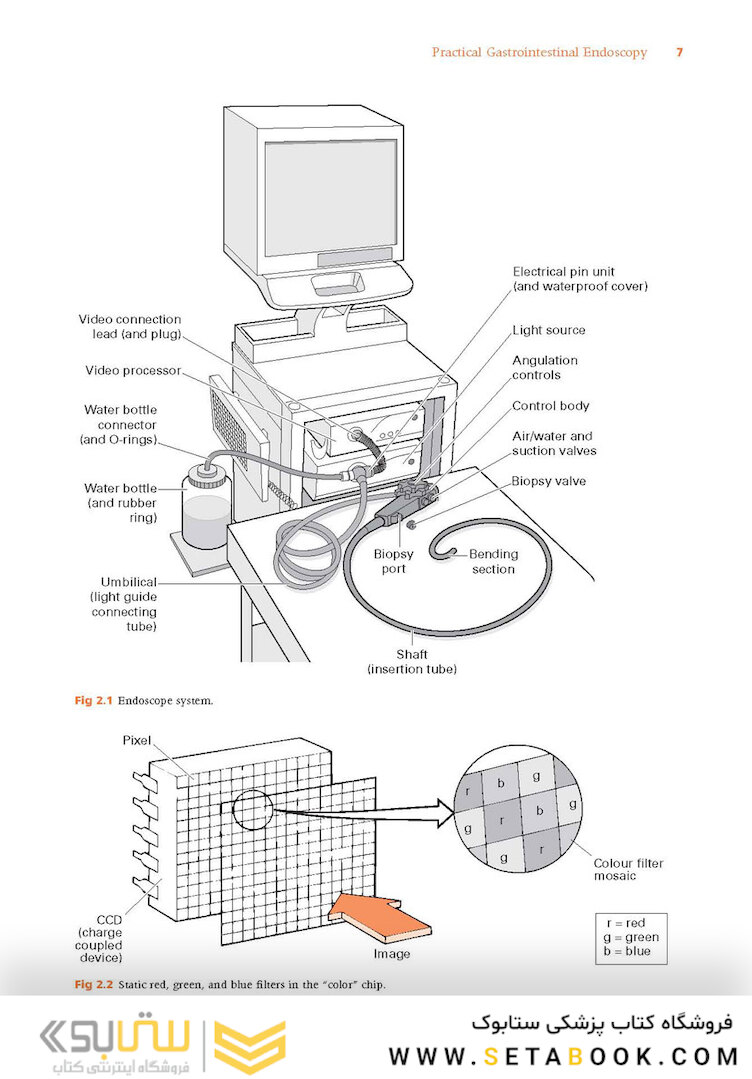 Practical Gastrointestinal Endoscopy 7

Video connection lead (and plug)
Video processor
Water bottle connector (and O-rings)
Water bottle (and rubber ring)
Umbilical (light guide connecting tube)
Electrical pin unit (and waterproof cover)
Light source
Angulation controls
Control body
Air/water and suction valves
Biopsy valve
Biopsy port
Bending section
Shaft (insertion tube)

Fig 2.1 Endoscope system.

Pixel
CCD (charge coupled device)
Image
r b g
g r b g
g r
Colour filter mosaic
r = red
g = green
b = blue

Fig 2.2 Static red, green, and blue filters in the "color" chip.

ستابوک
فروشگاه اینترنتی کتاب
فروشگاه کتاب پزشکی ستابوک
WWW.SETABOOK.COM