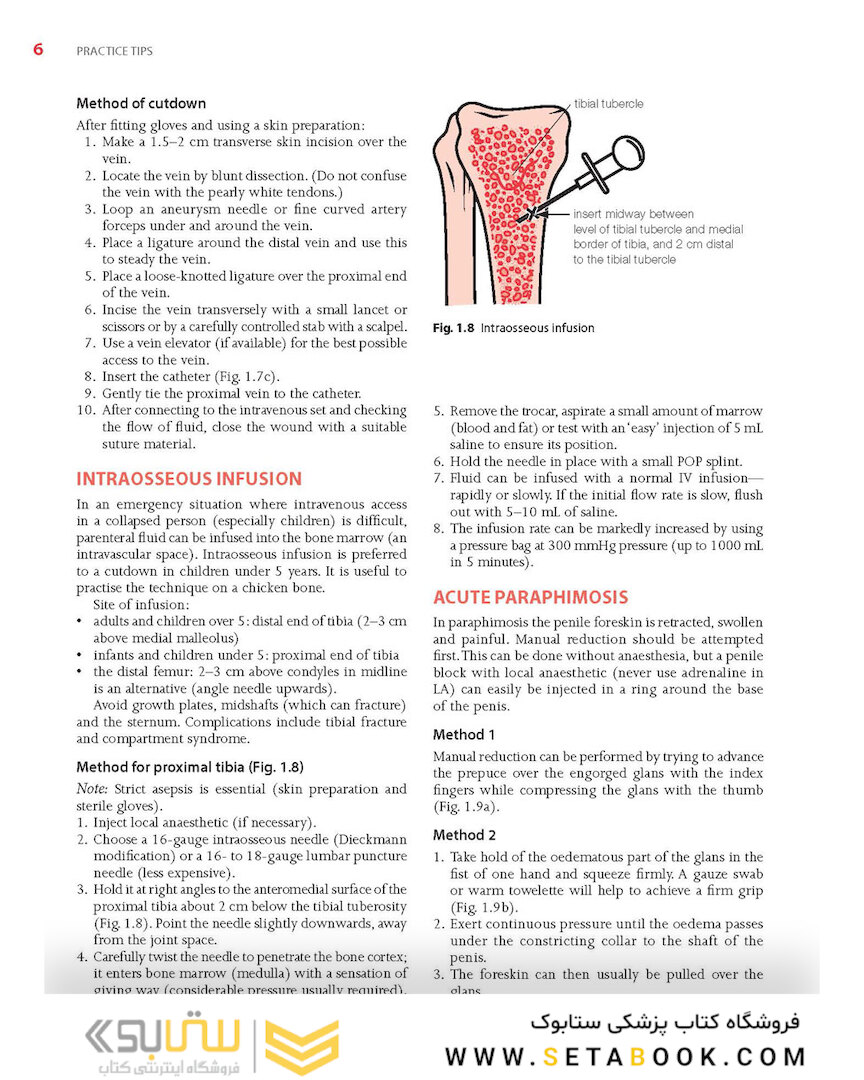 6 PRACTICE TIPS

Method of cutdown

After fitting gloves and using a skin preparation:
1. Make a 1.5–2 cm transverse skin incision over the vein.
2. Locate the vein by blunt dissection. (Do not confuse the vein with the pearly white tendons.)
3. Loop an aneurysm needle or fine curved artery forceps under and around the vein.
4. Place a ligature around the distal vein and use this to steady the vein.
5. Place a loose-knotted ligature over the proximal end of the vein.
6. Incise the vein transversely with a small lancet or scissors or by a carefully controlled stab with a scalpel.
7. Use a vein elevator (if available) for the best possible access to the vein.
8. Insert the catheter (Fig. 1.7c).
9. Gently tie the proximal vein to the catheter.
10. After connecting to the intravenous set and checking the flow of fluid, close the wound with a suitable suture material.

INTRAOSSEOUS INFUSION

In an emergency situation where intravenous access in a collapsed person (especially children) is difficult, parenteral fluid can be infused into the bone marrow (an intravascular space). Intraosseous infusion is preferred to a cutdown in children under 5 years. It is useful to practise the technique on a chicken bone.

Site of infusion:
• adults and children over 5: distal end of tibia (2–3 cm above medial malleolus)
• infants and children under 5: proximal end of tibia
• the distal femur: 2–3 cm above condyles in midline is an alternative (angle needle upwards).

Avoid growth plates, midshafts (which can fracture) and the sternum. Complications include tibial fracture and compartment syndrome.

Method for proximal tibia (Fig. 1.8)

Note: Strict asepsis is essential (skin preparation and sterile gloves).
1. Inject local anaesthetic (if necessary).
2. Choose a 16-gauge intraosseous needle (Dieckmann modification) or a 16- to 18-gauge lumbar puncture needle (less expensive).
3. Hold it at right angles to the anteromedial surface of the proximal tibia about 2 cm below the tibial tuberosity (Fig. 1.8). Point the needle slightly downwards, away from the joint space.
4. Carefully twist the needle to penetrate the bone cortex; it enters bone marrow (medulla) with a sensation of giving way (considerable pressure usually required).

tibial tubercle

insert midway between level of tibial tubercle and medial border of tibia, and 2 cm distal to the tibial tubercle

Fig. 1.8 Intraosseous infusion

5. Remove the trocar, aspirate a small amount of marrow (blood and fat) or test with an 'easy' injection of 5 mL saline to ensure its position.
6. Hold the needle in place with a small POP splint.
7. Fluid can be infused with a normal IV infusion—rapidly or slowly. If the initial flow rate is slow, flush out with 5–10 mL of saline.
8. The infusion rate can be markedly increased by using a pressure bag at 300 mmHg pressure (up to 1000 mL in 5 minutes).

ACUTE PARAPHIMOSIS

In paraphimosis the penile foreskin is retracted, swollen and painful. Manual reduction should be attempted first. This can be done without anaesthesia, but a penile block with local anaesthetic (never use adrenaline in LA) can easily be injected in a ring around the base of the penis.

Method 1

Manual reduction can be performed by trying to advance the prepuce over the engorged glans with the index fingers while compressing the glans with the thumb (Fig. 1.9a).

Method 2

1. Take hold of the oedematous part of the glans in the fist of one hand and squeeze firmly. A gauze swab or warm towelette will help to achieve a firm grip (Fig. 1.9b).
2. Exert continuous pressure until the oedema passes under the constricting collar to the shaft of the penis.
3. The foreskin can then usually be pulled over the glans.

ستابوک فروشگاه اینترنتی کتاب
فروشگاه کتاب پزشکی ستابوک
WWW.SETABOOK.COM