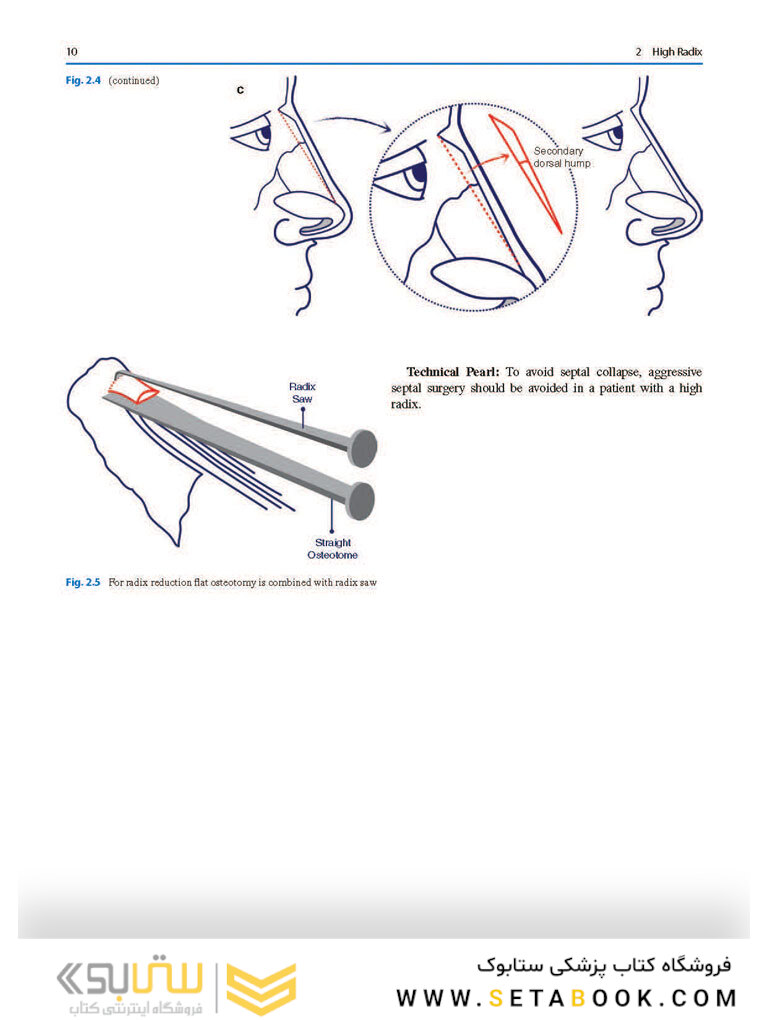 10

2 High Radix

Fig. 2.4 (continued)

c

Secondary dorsal hump

Radix Saw

Straight Osteotome

Fig. 2.5 For radix reduction flat osteotomy is combined with radix saw

**Technical Pearl:** To avoid septal collapse, aggressive septal surgery should be avoided in a patient with a high radix.

ستابوک
فروشگاه اینترنتی کتاب

فروشگاه کتاب پزشکی ستابوک
WWW.SETABOOK.COM