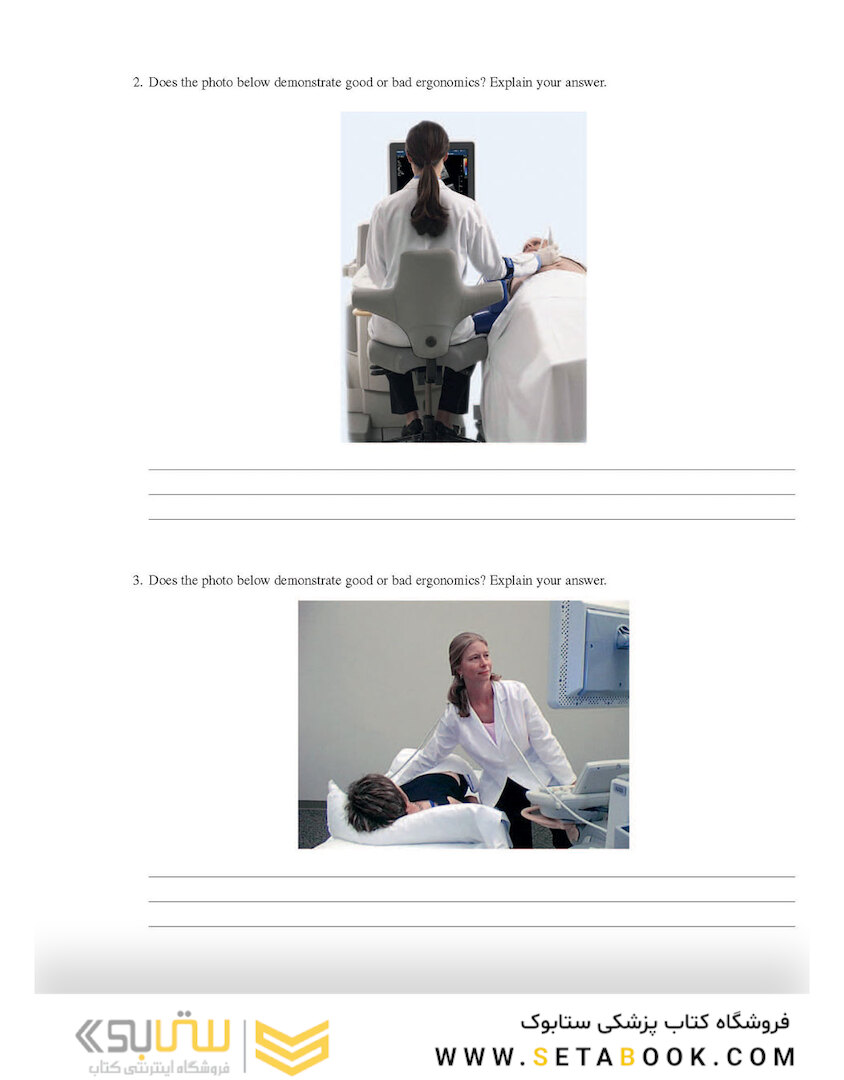 2. Does the photo below demonstrate good or bad ergonomics? Explain your answer.

3. Does the photo below demonstrate good or bad ergonomics? Explain your answer.

ستابوک
فروشگاه اینترنتی کتاب

فروشگاه کتاب پزشکی ستابوک
WWW.SETABOOK.COM